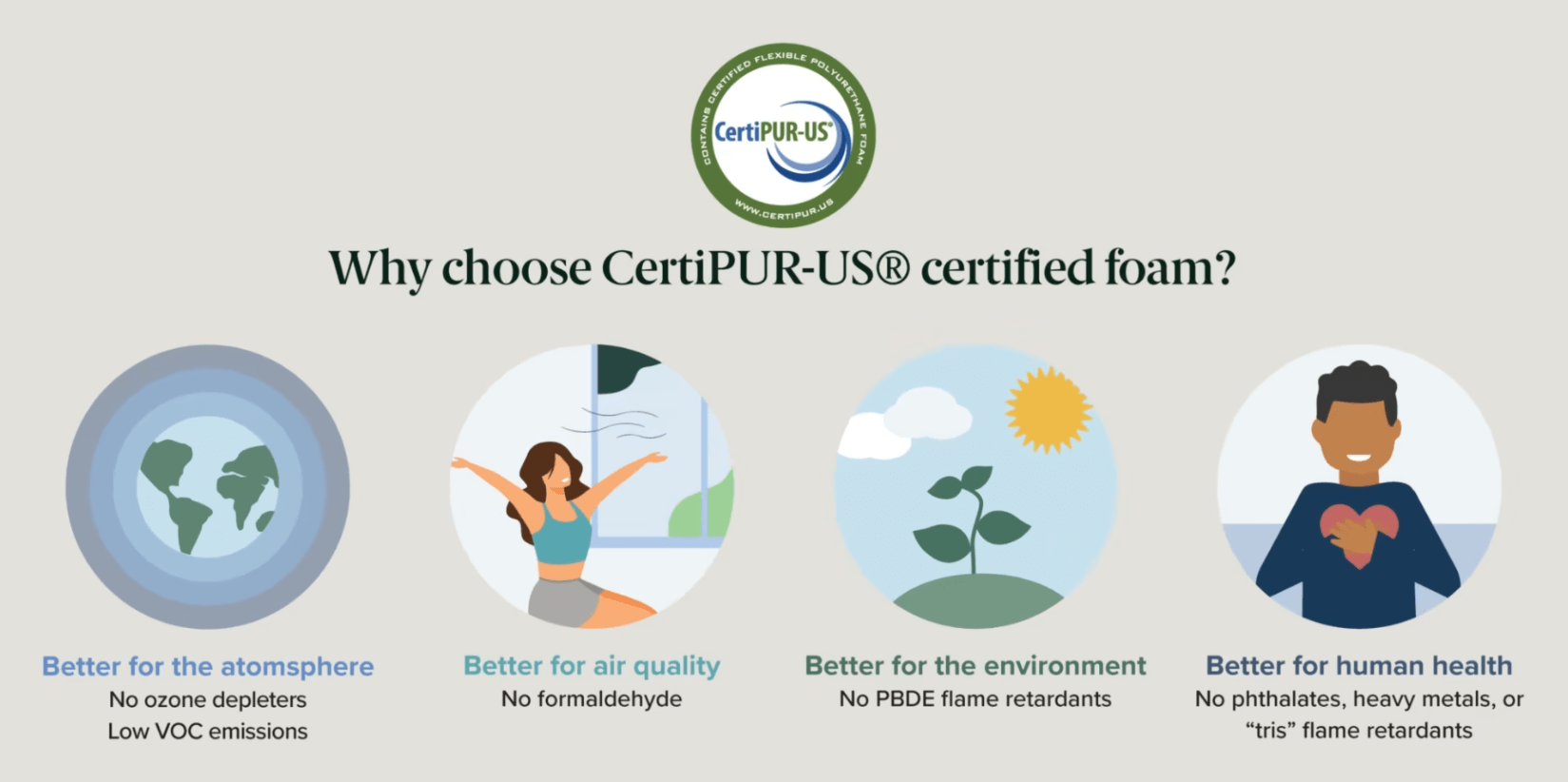 CONTAINS CERTIFIED FLEXIBLE POLYURETHANE FOAM
CertiPUR-US®
WWW.CERTIPUR.US

Why choose CertiPUR-US® certified foam?

Better for the atomsphere
No ozone depleters
Low VOC emissions

Better for air quality
No formaldehyde

Better for the environment
No PBDE flame retardants

Better for human health
No phthalates, heavy metals, or "tris" flame retardants